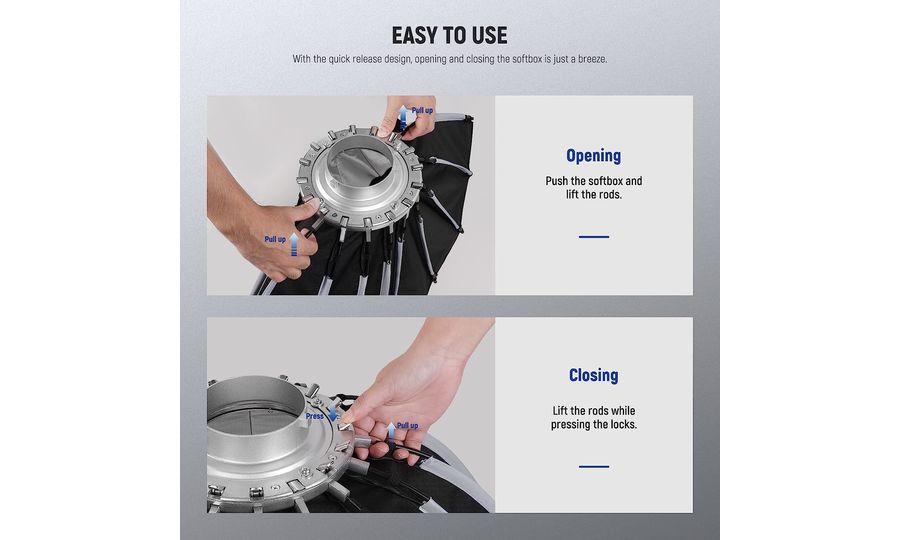 EASY TO USE

With the quick release design, opening and closing the softbox is just a breeze.

Pull up

Pull up

Opening

Push the softbox and lift the rods.

Press

Pull up

Closing

Lift the rods while pressing the locks.