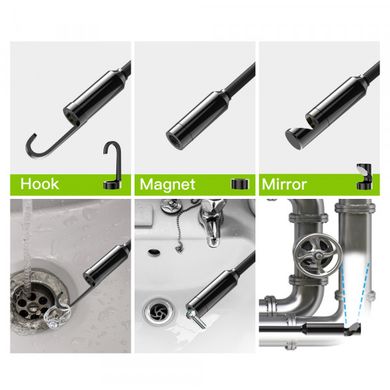 Hook

Magnet

Mirror